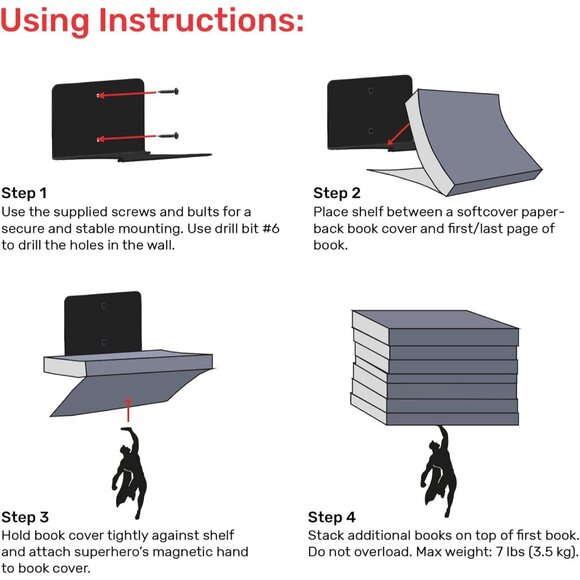 Using Instructions:

Step 1
Use the supplied screws and bults for a secure and stable mounting. Use drill bit #6 to drill the holes in the wall.

Step 2
Place shelf between a softcover paperback book cover and first/last page of book.

Step 3
Hold book cover tightly against shelf and attach superhero's magnetic hand to book cover.

Step 4
Stack additional books on top of first book. Do not overload. Max weight: 7 lbs (3.5 kg).